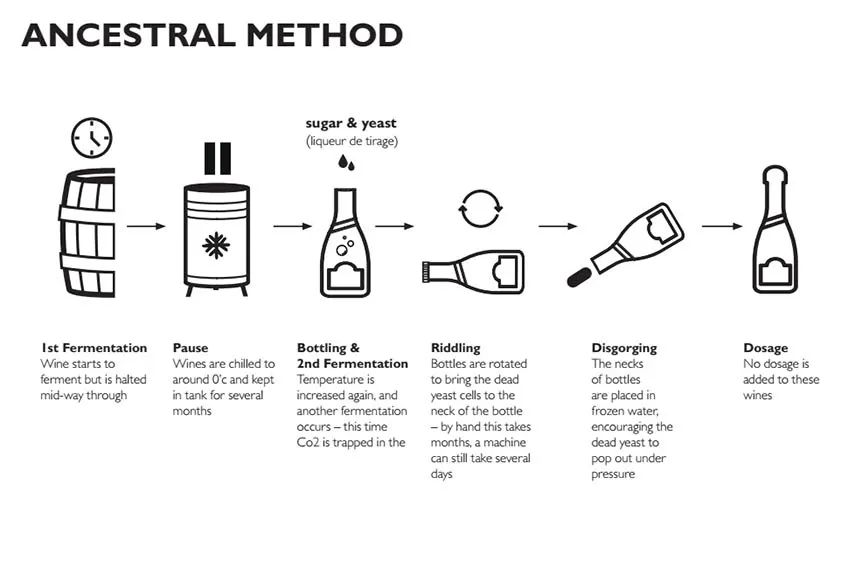 ANCESTRAL METHOD

sugar & yeast
(liqueur de tirage)

1st Fermentation
Wine starts to ferment but is halted mid-way through

Pause
Wines are chilled to around 0'c and kept in tank for several months

Bottling & 2nd Fermentation
Temperature is increased again, and another fermentation occurs – this time Co2 is trapped in the

Riddling
Bottles are rotated to bring the dead yeast cells to the neck of the bottle – by hand this takes months, a machine can still take several days

Disgorging
The necks of bottles are placed in frozen water, encouraging the dead yeast to pop out under pressure

Dosage
No dosage is added to these wines