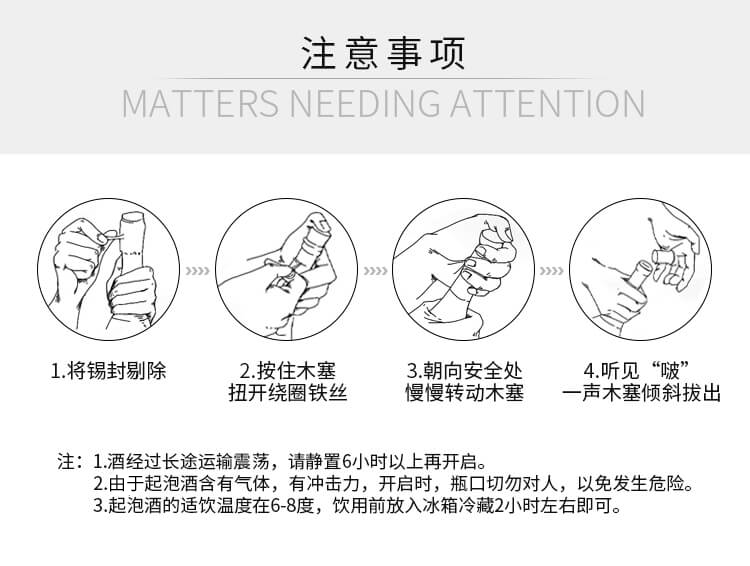 注意事项

MATTERS NEEDING ATTENTION

1.将锡封剔除

2.按住木塞
扭开绕圈铁丝

3.朝向安全处
慢慢转动木塞

4.听见“啵”
一声木塞倾斜拔出

注：1.酒经过长途运输震荡，请静置6小时以上再开启。
2.由于起泡酒含有气体，有冲击力，开启时，瓶口切勿对人，以免发生危险。
3.起泡酒的适饮温度在6-8度，饮用前放入冰箱冷藏2小时左右即可。