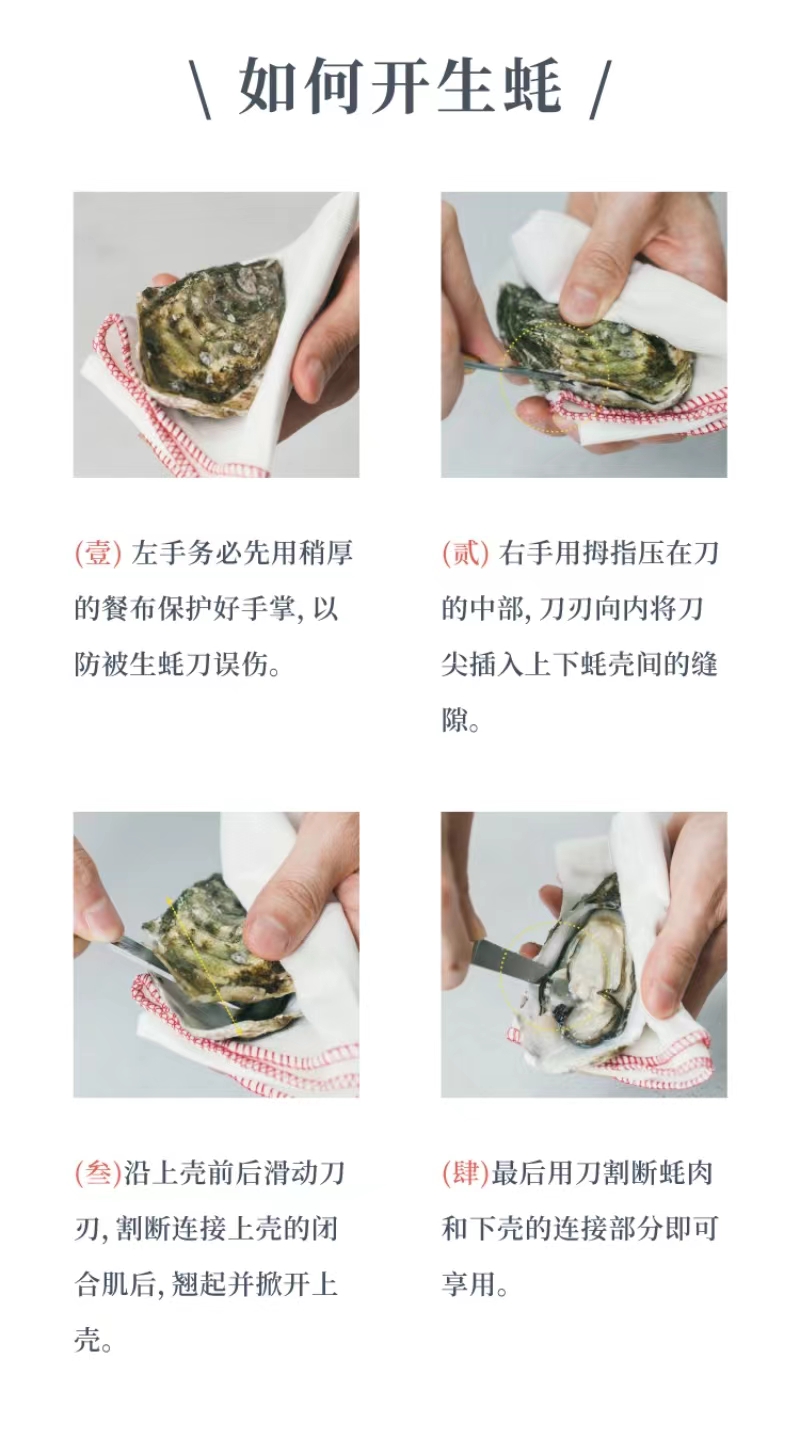 \ 如何开生蚝 /

(壹) 左手务必先用稍厚的餐布保护好手掌, 以防被生蚝刀误伤。

(贰) 右手用拇指压在刀的中部, 刀刃向内将刀尖插入上下蚝壳间的缝隙。

(叁)沿上壳前后滑动刀刃, 割断连接上壳的闭合肌后, 翘起并掀开上壳。

(肆)最后用刀割断蚝肉和下壳的连接部分即可享用。